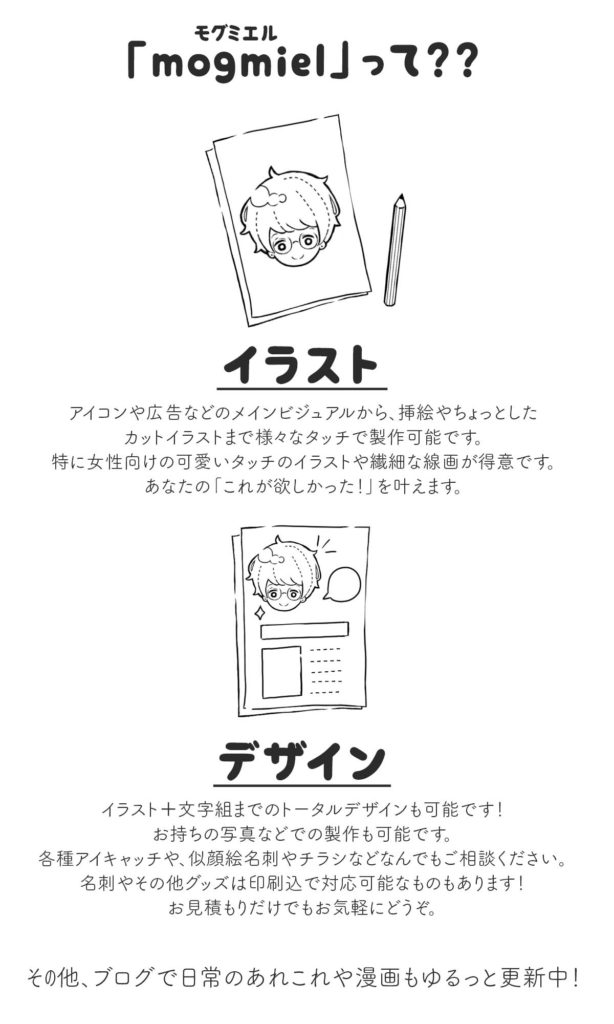 モグミエル
「mogmiel」って??

イラスト

アイコンや広告などのメインビジュアルから、挿絵やちょっとしたカットイラストまで様々なタッチで製作可能です。
特に女性向けの可愛いタッチのイラストや繊細な線画が得意です。
あなたの「これが欲しかった!」を叶えます。

デザイン

イラスト+文字組までのトータルデザインも可能です!
お持ちの写真などでの製作も可能です。
各種アイキャッチや、似顔絵名刺やチラシなどなんでもご相談ください。
名刺やその他グッズは印刷込で対応可能なものもあります!
お見積もりだけでもお気軽にどうぞ。

その他、ブログで日常のあれこれや漫画もゆるっと更新中!